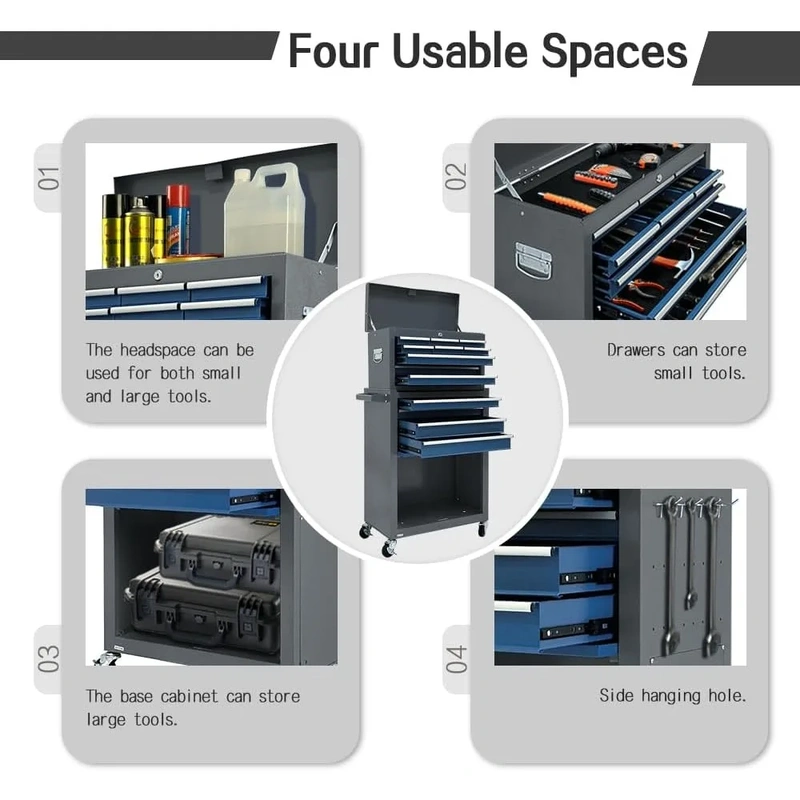 Four Usable Spaces

01

The headspace can be used for both small and large tools.

02

Drawers can store small tools.

03

The base cabinet can store large tools.

04

Side hanging hole.